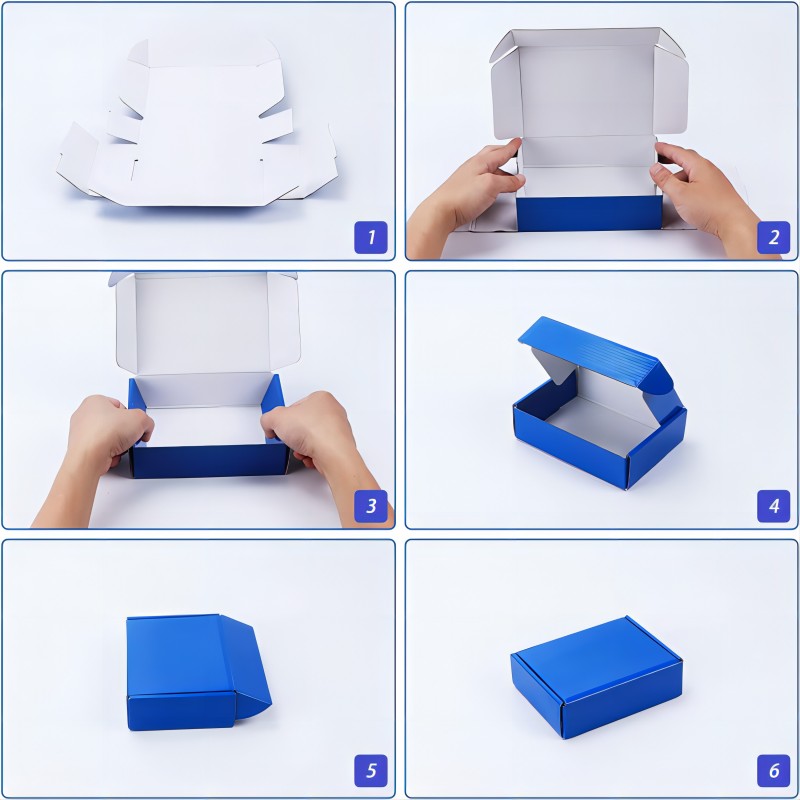 1

2

3

4

5

6