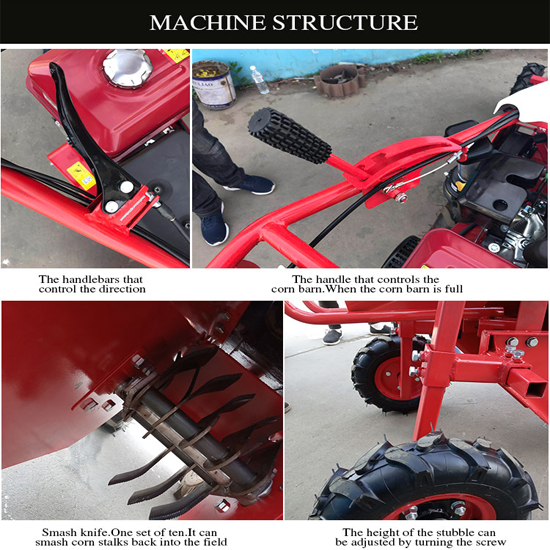 MACHINE STRUCTURE

The handlebars that control the direction

The handle that controls the corn barn.When the corn barn is full

Smash knife.One set of ten.It can smash corn stalks back into the field

The height of the stubble can be adjusted by turning the screw