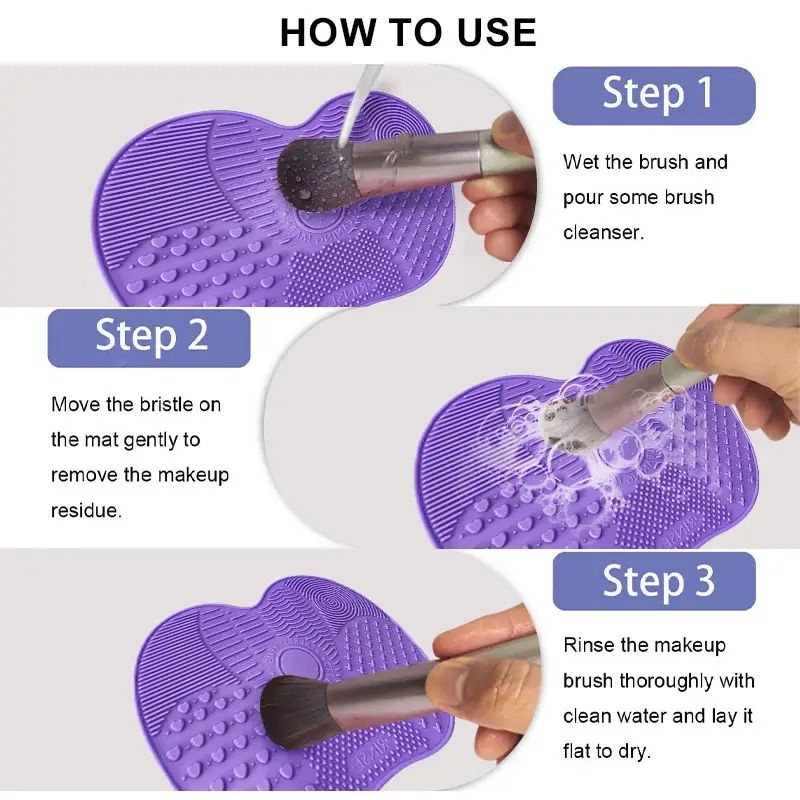 HOW TO USE

Step 1

Wet the brush and pour some brush cleanser.

Step 2

Move the bristle on the mat gently to remove the makeup residue.

Step 3

Rinse the makeup brush thoroughly with clean water and lay it flat to dry.