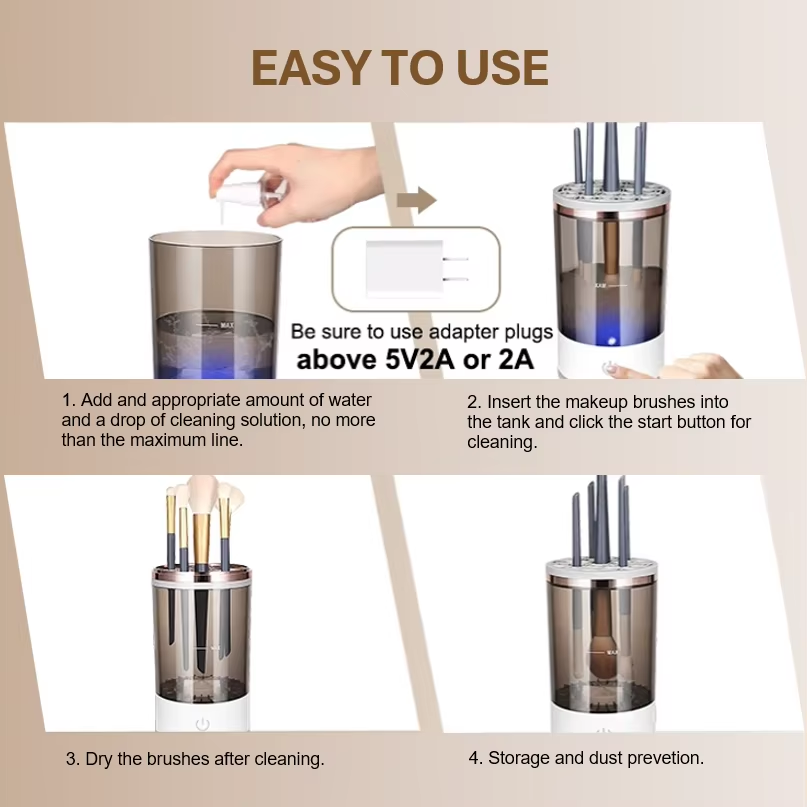 EASY TO USE

MAX

Be sure to use adapter plugs
above 5V2A or 2A

MAX

1. Add and appropriate amount of water and a drop of cleaning solution, no more than the maximum line.

2. Insert the makeup brushes into the tank and click the start button for cleaning.

MAX

MAX

3. Dry the brushes after cleaning.

4. Storage and dust prevetion.